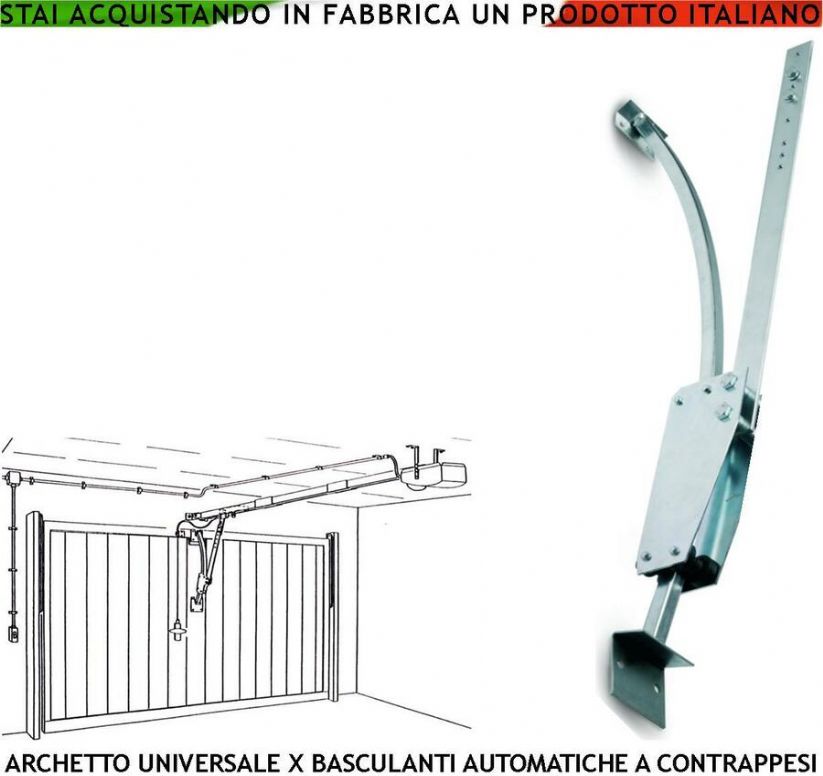 STAI ACQUISTANDO IN FABBRICA UN PRODOTTO ITALIANO

ARCHETTO UNIVERSALE X BASCULANTI AUTOMATICHE A CONTRAPPESI