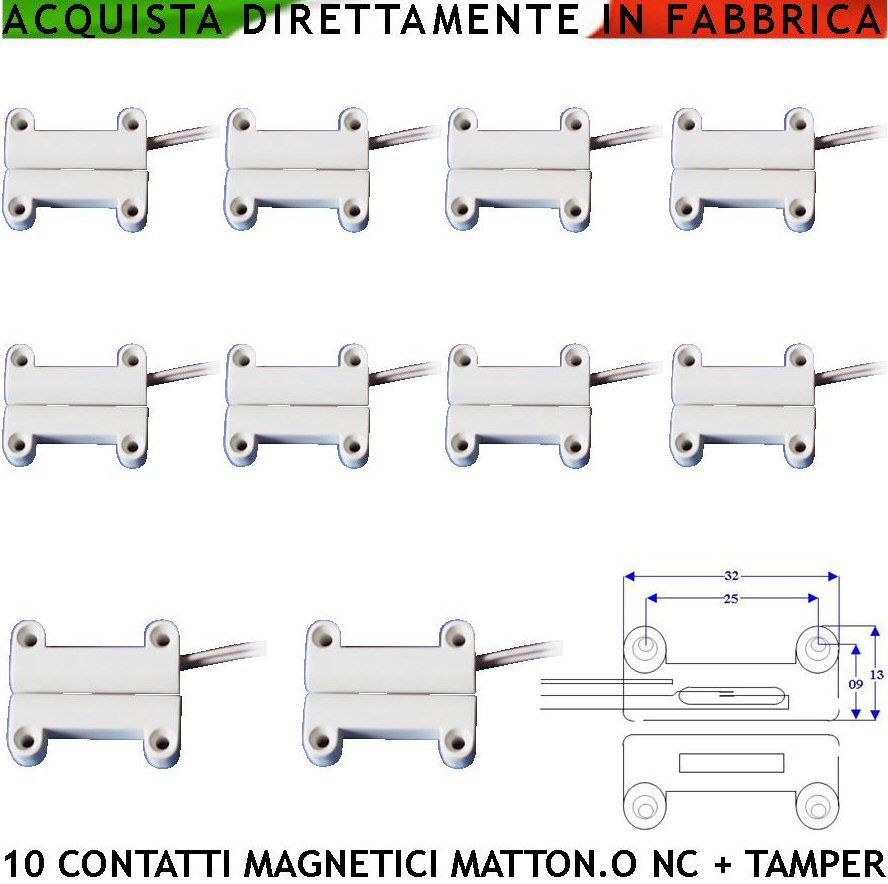 ACQUISTA DIRETTAMENTE IN FABBRICA

32
25
09
13

10 CONTATTI MAGNETICI MATTON.O NC + TAMPER